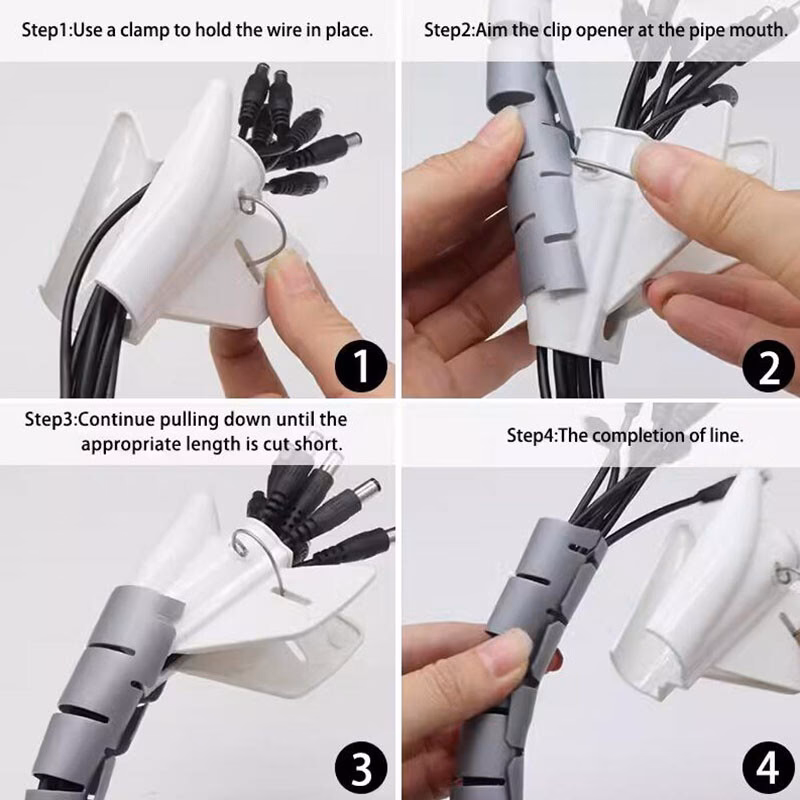 Step1:Use a clamp to hold the wire in place.

1

Step2:Aim the clip opener at the pipe mouth.

2

Step3:Continue pulling down until the appropriate length is cut short.

3

Step4:The completion of line.

4