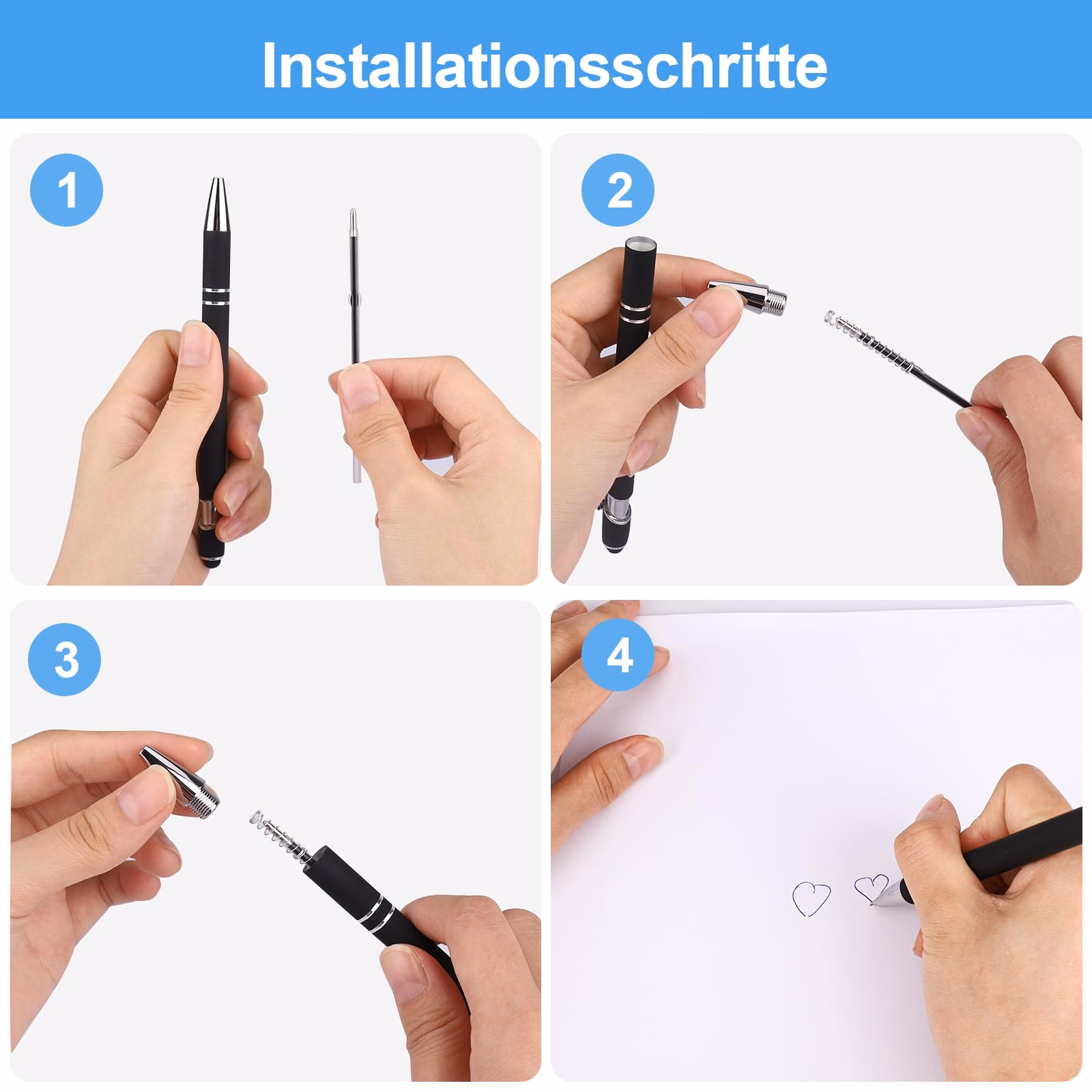 Installationsschritte

1

2

3

4